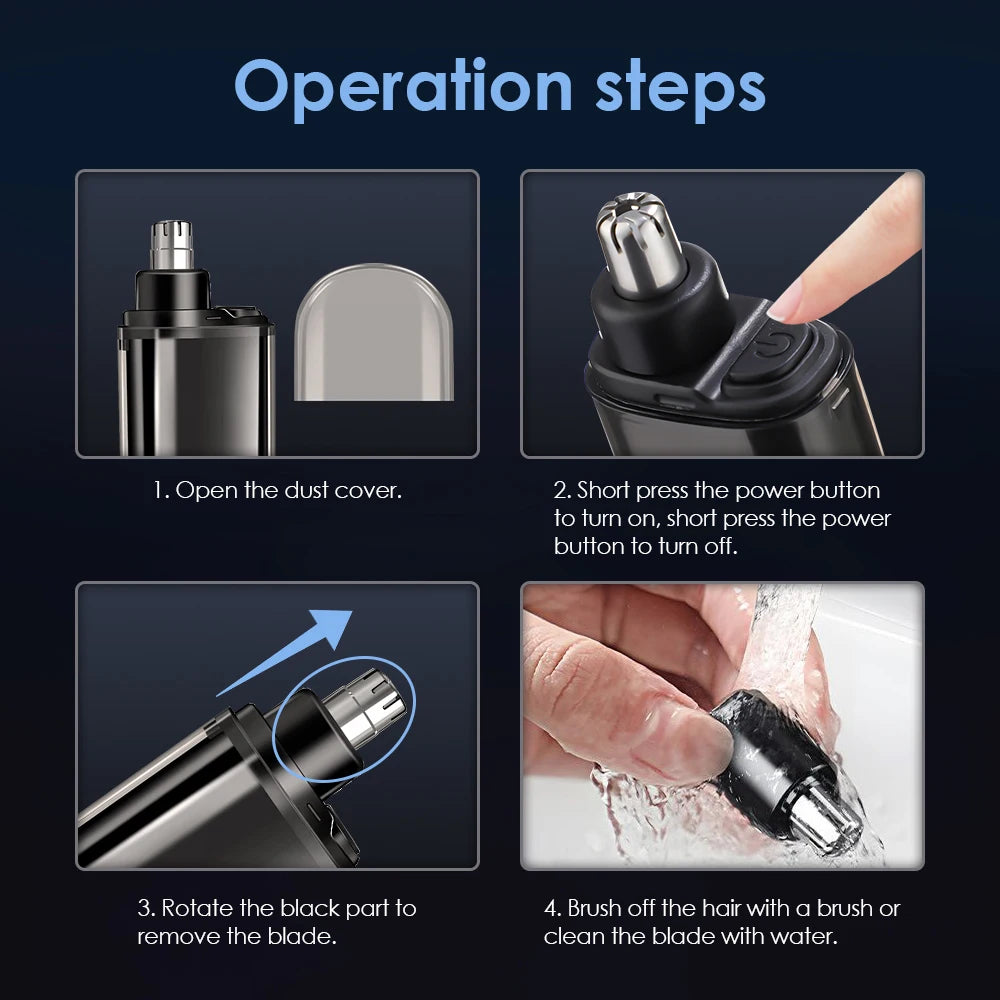 Operation steps

1. Open the dust cover.

2. Short press the power button to turn on, short press the power button to turn off.

3. Rotate the black part to remove the blade.

4. Brush off the hair with a brush or clean the blade with water.